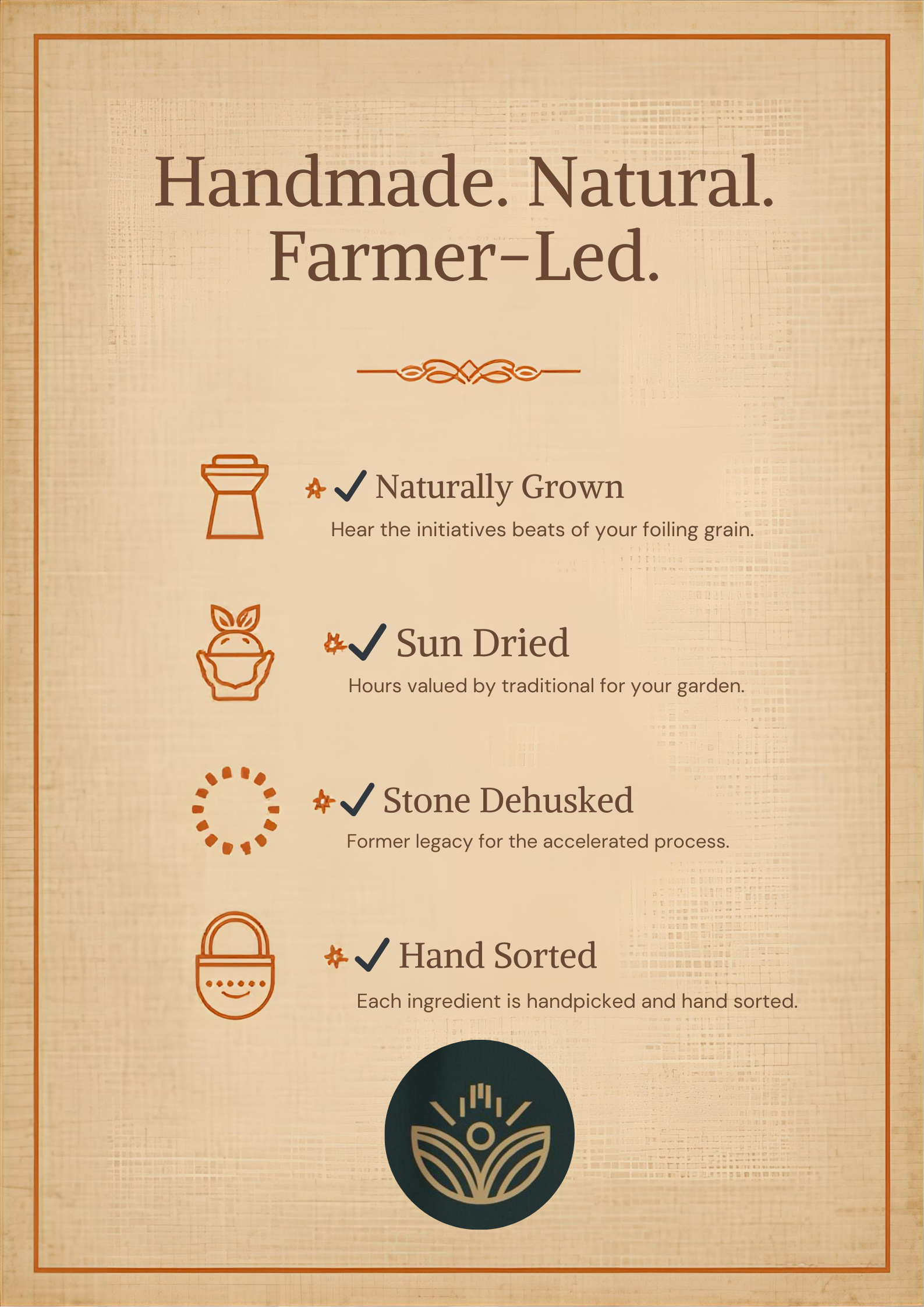 Handmade. Natural. Farmer-Led.

✓ Naturally Grown
Hear the initiatives beats of your foiling grain.

✓ Sun Dried
Hours valued by traditional for your garden.

✓ Stone Dehusked
Former legacy for the accelerated process.

✓ Hand Sorted
Each ingredient is handpicked and hand sorted.